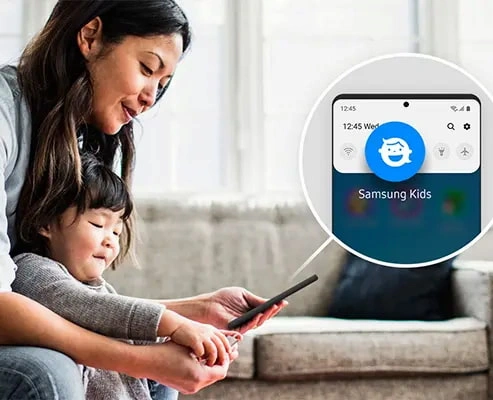 12:45

12:45 Wed

Samsung Kids