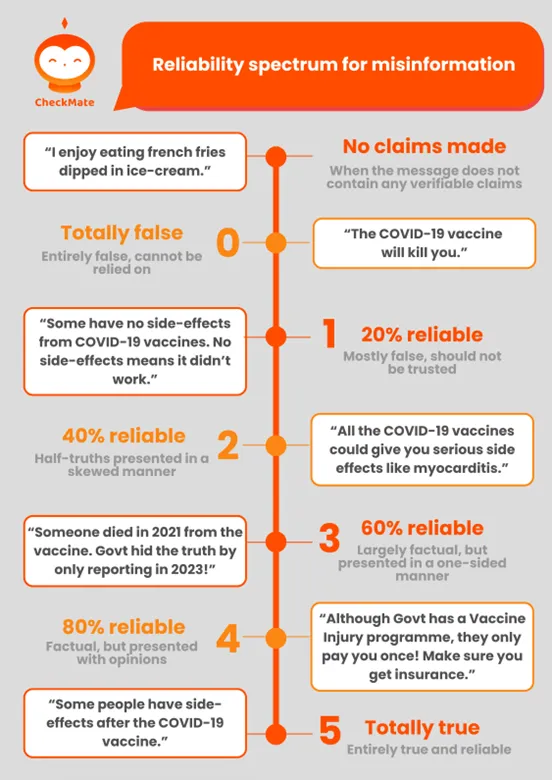 CheckMate

Reliability spectrum for misinformation

"I enjoy eating french fries dipped in ice-cream."

No claims made
When the message does not contain any verifiable claims

Totally false
Entirely false, cannot be relied on

0

"The COVID-19 vaccine will kill you."

"Some have no side-effects from COVID-19 vaccines. No side-effects means it didn't work."

1

20% reliable
Mostly false, should not be trusted

40% reliable
Half-truths presented in a skewed manner

2

"All the COVID-19 vaccines could give you serious side effects like myocarditis."

"Someone died in 2021 from the vaccine. Govt hid the truth by only reporting in 2023!"

3

60% reliable
Largely factual, but presented in a one-sided manner

80% reliable
Factual, but presented with opinions

4

"Although Govt has a Vaccine Injury programme, they only pay you once! Make sure you get insurance."

"Some people have side-effects after the COVID-19 vaccine."

5

Totally true
Entirely true and reliable