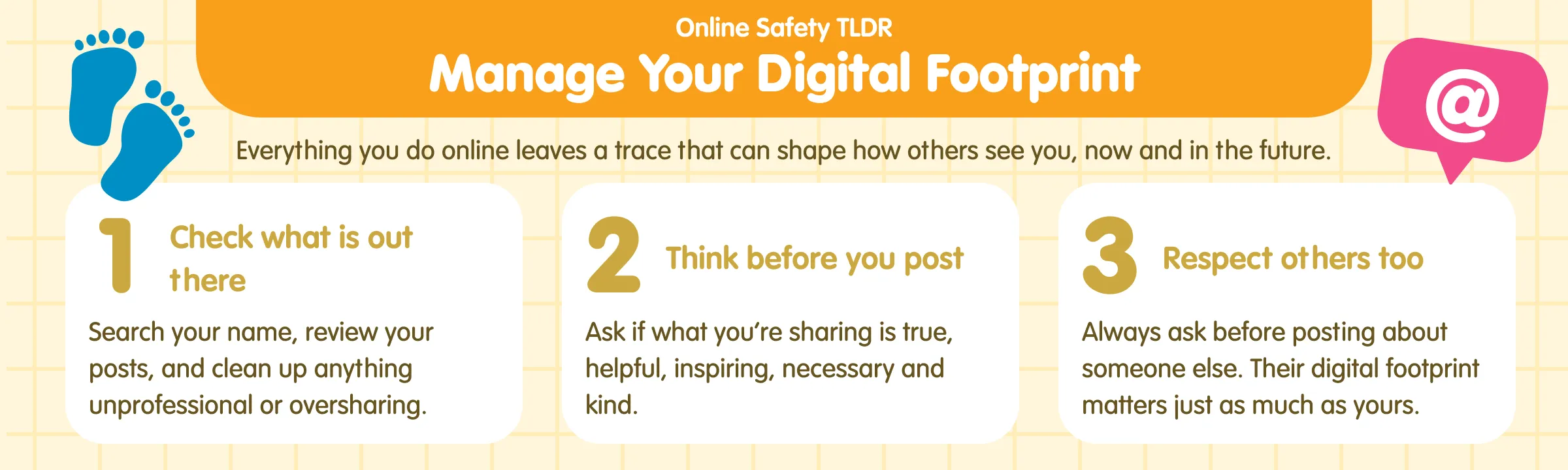 Online Safety TLDR

Manage Your Digital Footprint

@

Everything you do online leaves a trace that can shape how others see you, now and in the future.

1 Check what is out there

Search your name, review your posts, and clean up anything unprofessional or oversharing.

2 Think before you post

Ask if what you're sharing is true, helpful, inspiring, necessary and kind.

3 Respect others too

Always ask before posting about someone else. Their digital footprint matters just as much as yours.